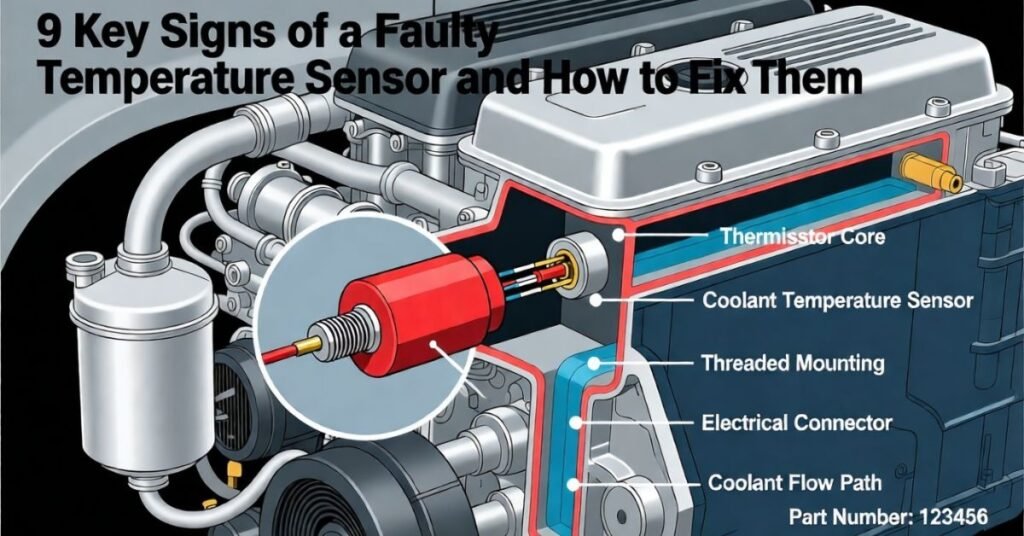 9 Key Signs of a Faulty Temperature Sensor and How to Fix Them

Thermisstor Core

Coolant Temperature Sensor

Threaded Mounting

Electrical Connector

Coolant Flow Path

Part Number: 123456