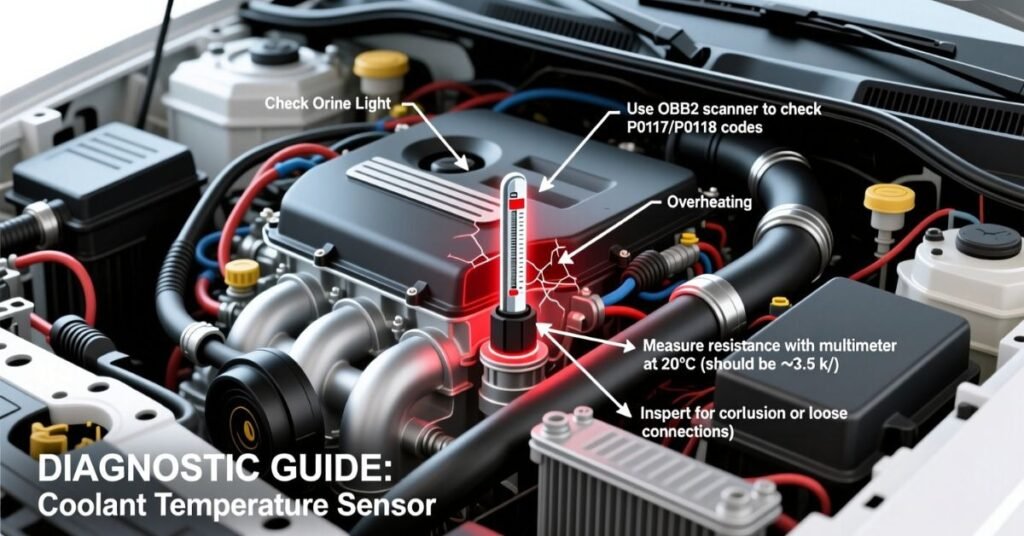 Check Orine Light

Use OBB2 scanner to check P0117/P0118 codes

Overheating

Measure resistance with multimeter at 20°C (should be ~3.5 k/)

Inspert for corlusion or loose connections)

DIAGNOSTIC GUIDE:
Coolant Temperature Sensor